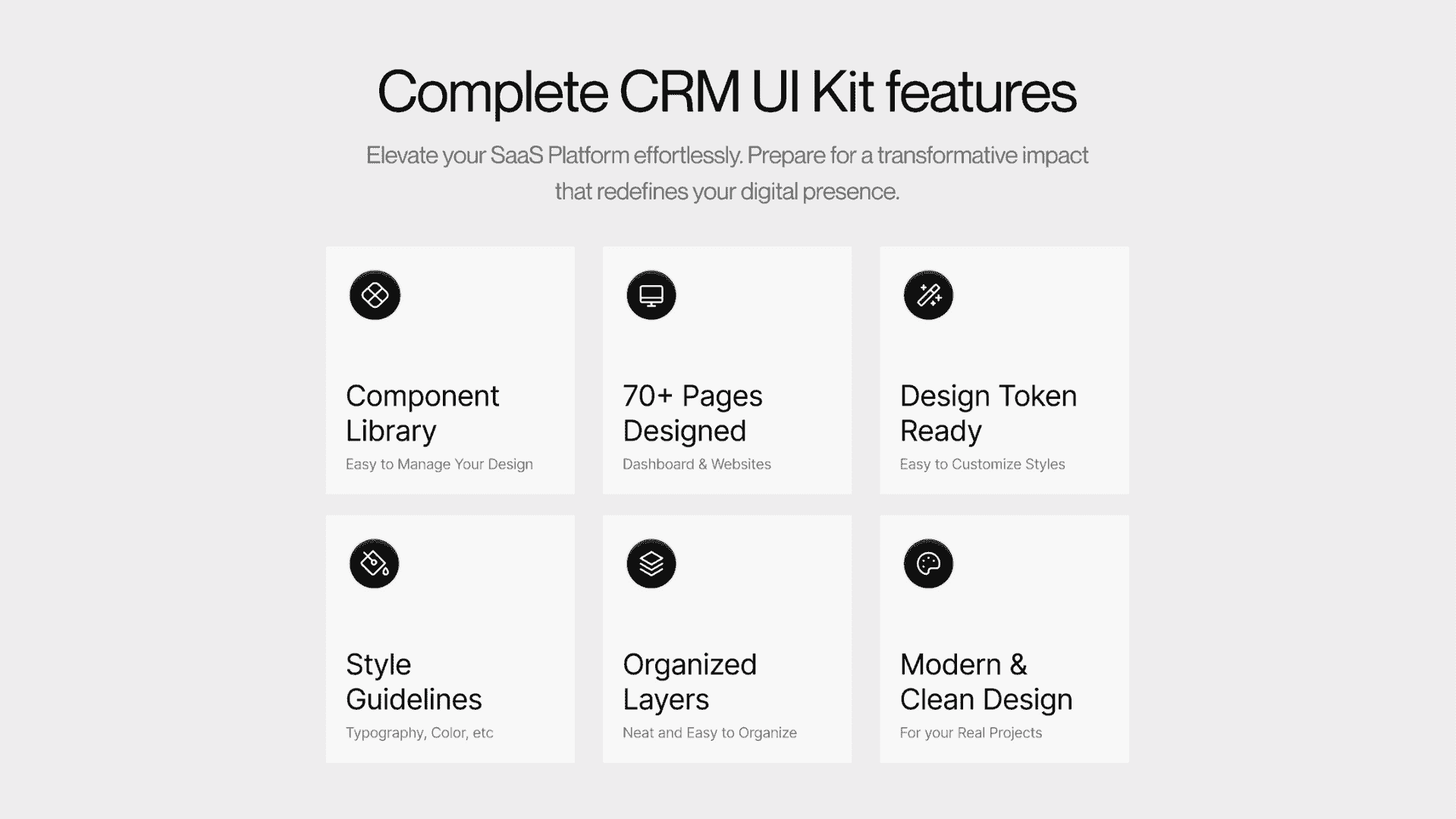 Complete CRM UI Kit features

Elevate your SaaS Platform effortlessly. Prepare for a transformative impact that redefines your digital presence.

Component Library

Easy to Manage Your Design

70+ Pages Designed

Dashboard & Websites

Design Token Ready

Easy to Customize Styles

Style Guidelines

Typography, Color, etc

Organized Layers

Neat and Easy to Organize

Modern & Clean Design

For your Real Projects